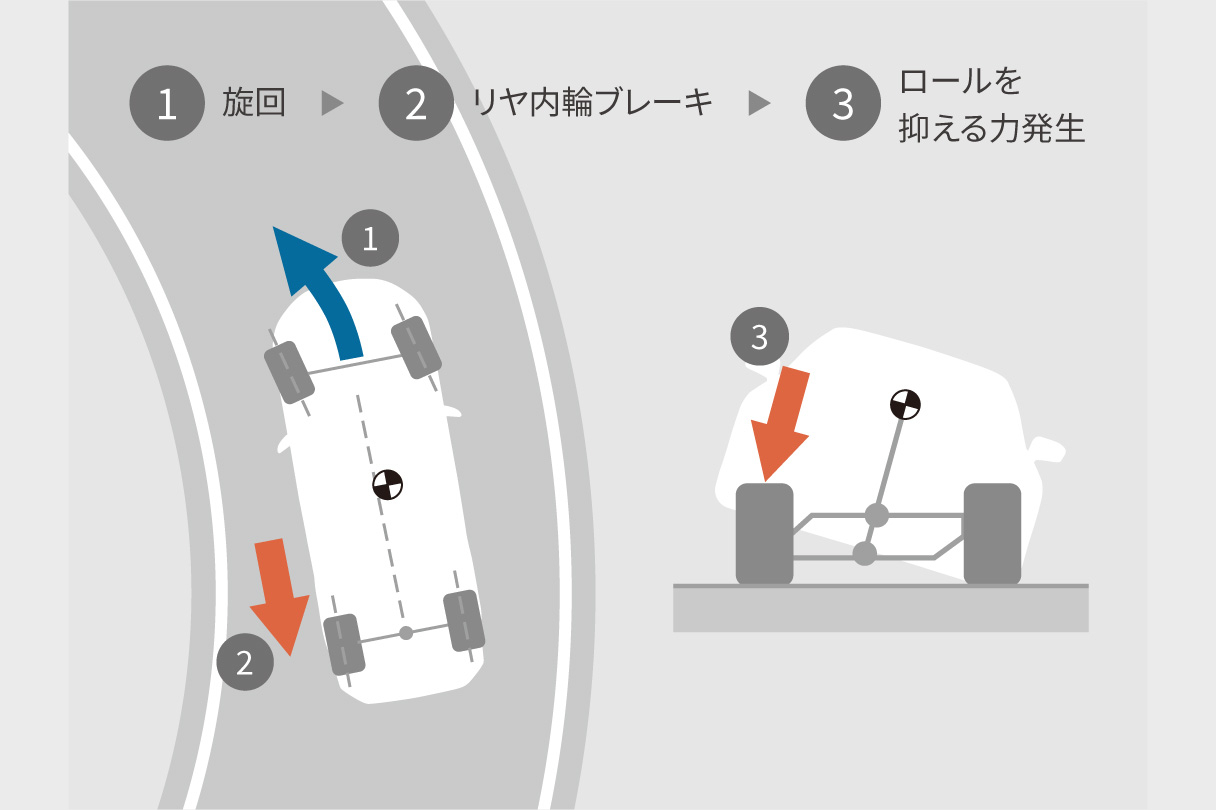 1 旋回 ▶ 2 リヤ内輪ブレーキ ▶ 3 ロールを抑える力発生

1

2

3